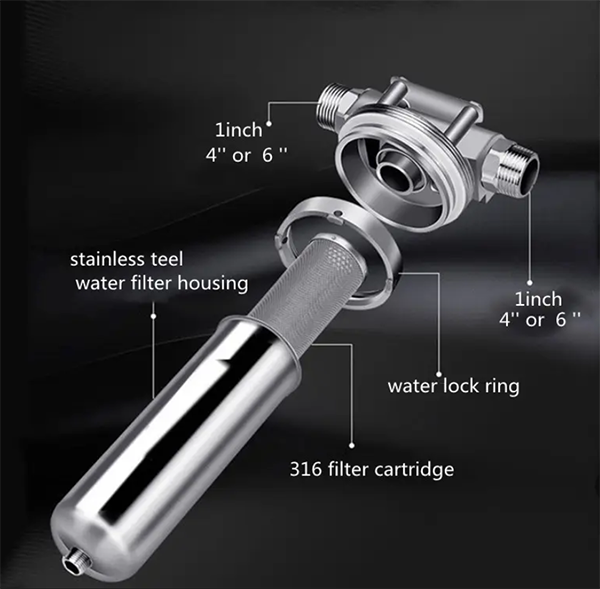 1inch
4'' or 6 ''

stainless teel
water filter housing

1inch
4'' or 6 ''

water lock ring

316 filter cartridge