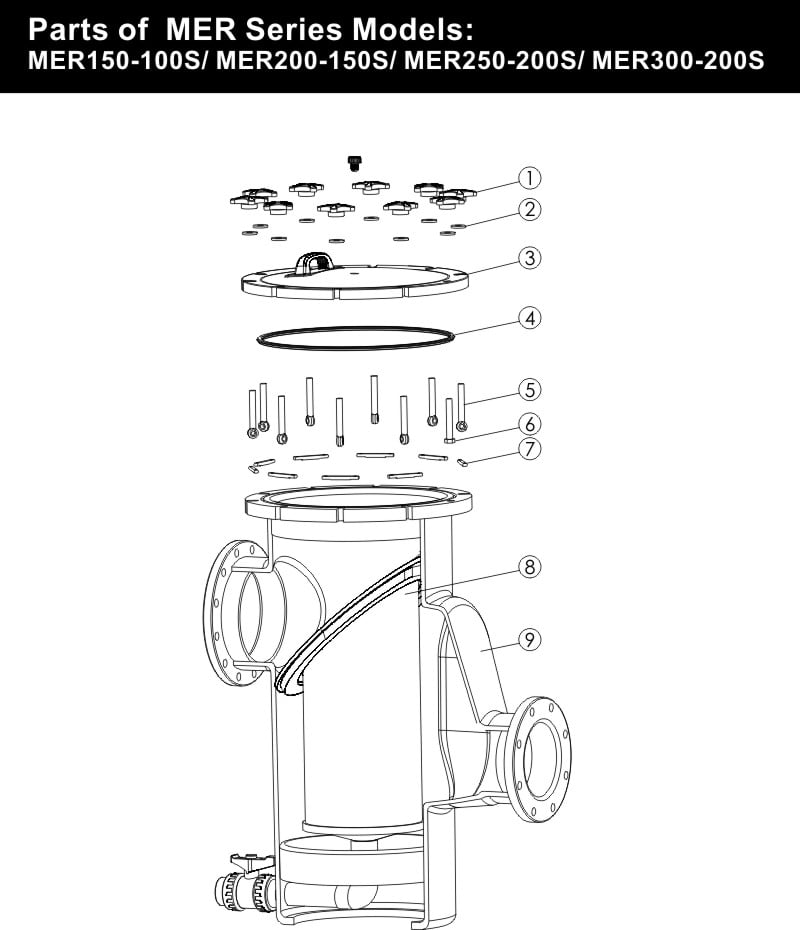 Parts of MER Series Models:
MER150-100S/ MER200-150S/ MER250-200S/ MER300-200S

1
2
3
4
5
6
7
8
9