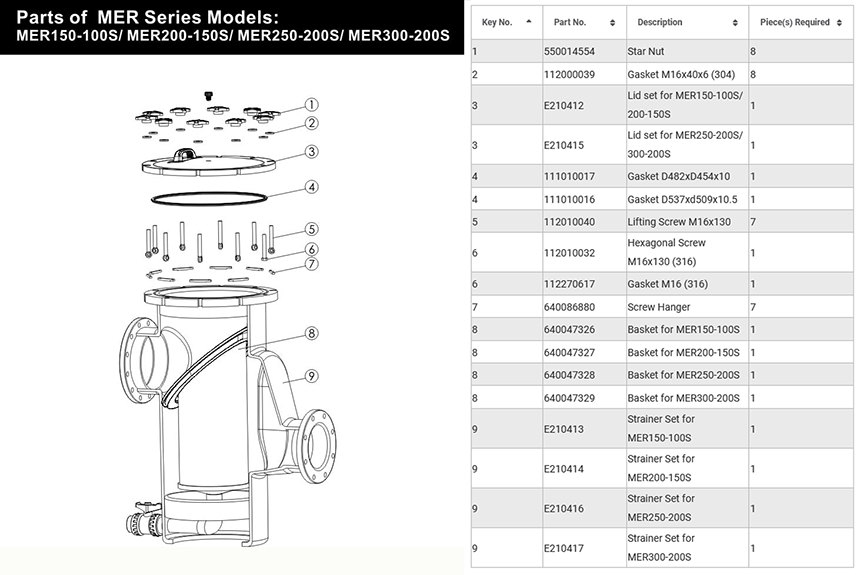 Parts of MER Series Models:
MER150-100S/ MER200-150S/ MER250-200S/ MER300-200S

1
2
3
4
5
6
7
8
9

| Key No. | Part No. | Description | Piece(s) Required |
|---|---|---|---|
| 1 | 550014554 | Star Nut | 8 |
| 2 | 112000039 | Gasket M16x40x6 (304) | 8 |
| 3 | E210412 | Lid set for MER150-100S/ 200-150S | 1 |
| 3 | E210415 | Lid set for MER250-200S/ 300-200S | 1 |
| 4 | 111010017 | Gasket D482xD454x10 | 1 |
| 4 | 111010016 | Gasket D537xd509x10.5 | 1 |
| 5 | 112010040 | Lifting Screw M16x130 | 7 |
| 6 | 112010032 | Hexagonal Screw M16x130 (316) | 1 |
| 6 | 112270617 | Gasket M16 (316) | 1 |
| 7 | 640086880 | Screw Hanger | 7 |
| 8 | 640047326 | Basket for MER150-100S | 1 |
| 8 | 640047327 | Basket for MER200-150S | 1 |
| 8 | 640047328 | Basket for MER250-200S | 1 |
| 8 | 640047329 | Basket for MER300-200S | 1 |
| 9 | E210413 | Strainer Set for MER150-100S | 1 |
| 9 | E210414 | Strainer Set for MER200-150S | 1 |
| 9 | E210416 | Strainer Set for MER250-200S | 1 |
| 9 | E210417 | Strainer Set for MER300-200S | 1 |