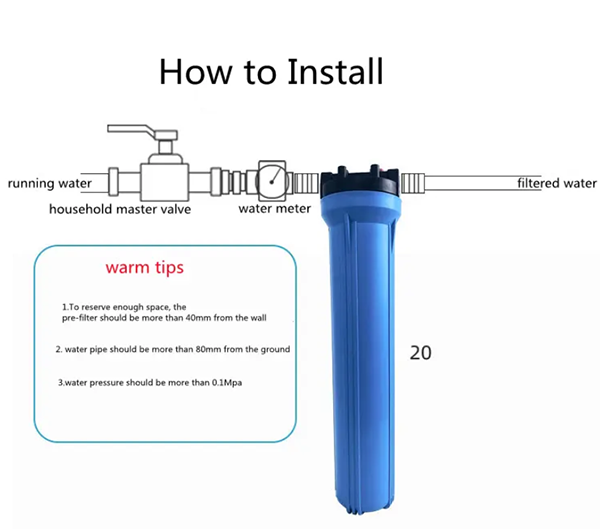 How to Install

running water

household master valve

water meter

filtered water

warm tips

1.To reserve enough space, the pre-filter should be more than 40mm from the wall

2. water pipe should be more than 80mm from the ground

3.water pressure should be more than 0.1Mpa

20